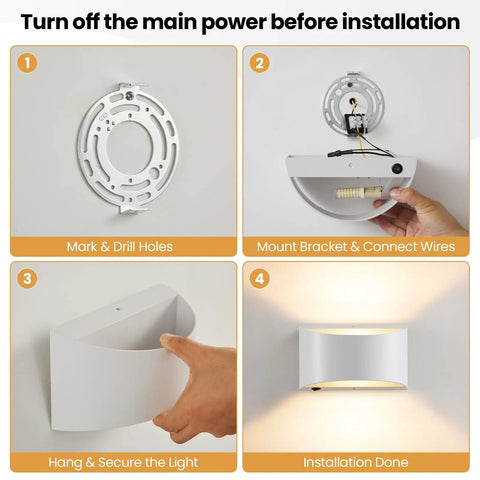 Turn off the main power before installation

1

Mark & Drill Holes

2

Mount Bracket & Connect Wires

3

Hang & Secure the Light

4

Installation Done