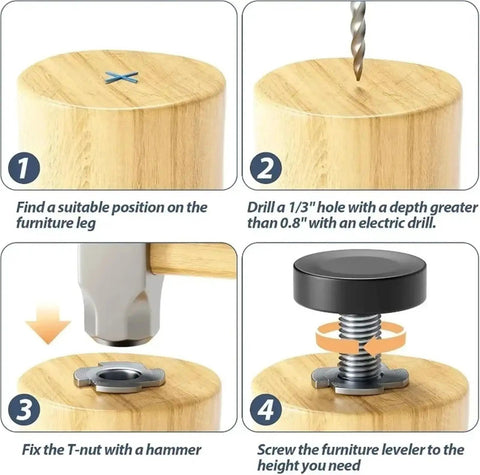 1

Find a suitable position on the furniture leg

2

Drill a 1/3" hole with a depth greater than 0.8" with an electric drill.

3

Fix the T-nut with a hammer

4

Screw the furniture leveler to the height you need