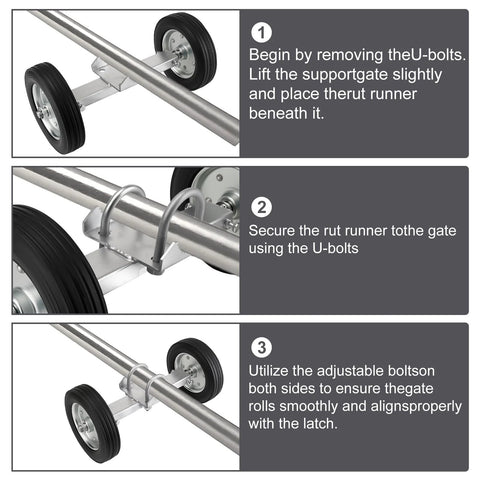 1
Begin by removing theU-bolts. Lift the supportgate slightly and place therut runner beneath it.

2
Secure the rut runner tothe gate using the U-bolts

3
Utilize the adjustable boltson both sides to ensure thegate rolls smoothly and alignsproperly with the latch.