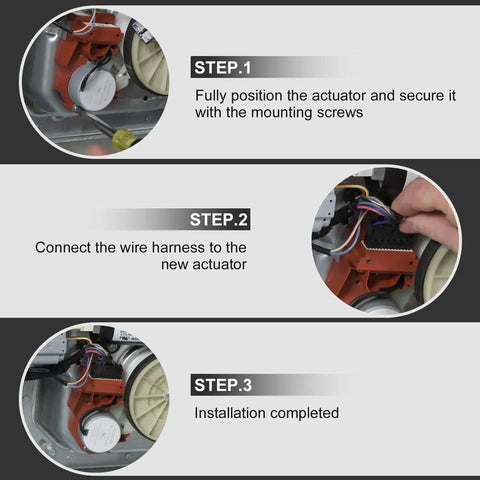 STEP.1

Fully position the actuator and secure it with the mounting screws

STEP.2

Connect the wire harness to the new actuator

STEP.3

Installation completed