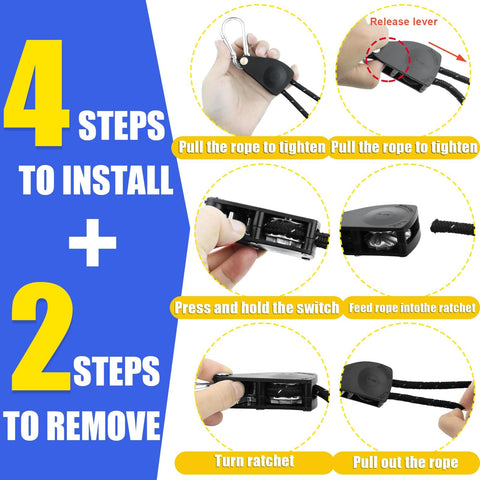 4 STEPS
TO INSTALL
+
2 STEPS
TO REMOVE

Release lever

Pull the rope to tighten
Pull the rope to tighten

Press and hold the switch
Feed rope intothe ratchet

Turn ratchet
Pull out the rope