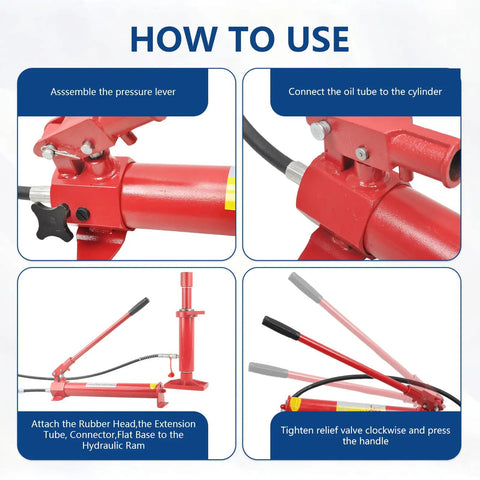 HOW TO USE

Asssemble the pressure lever

Connect the oil tube to the cylinder

Attach the Rubber Head,the Extension Tube, Connector,Flat Base to the Hydraulic Ram

Tighten relief valve clockwise and press the handle