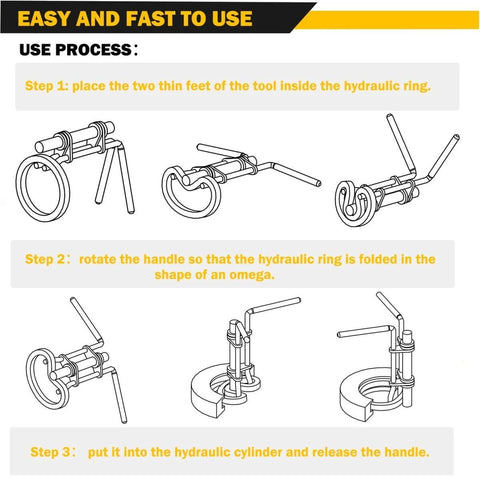 EASY AND FAST TO USE

USE PROCESS：

Step 1: place the two thin feet of the tool inside the hydraulic ring.

Step 2： rotate the handle so that the hydraulic ring is folded in the shape of an omega.

Step 3： put it into the hydraulic cylinder and release the handle.