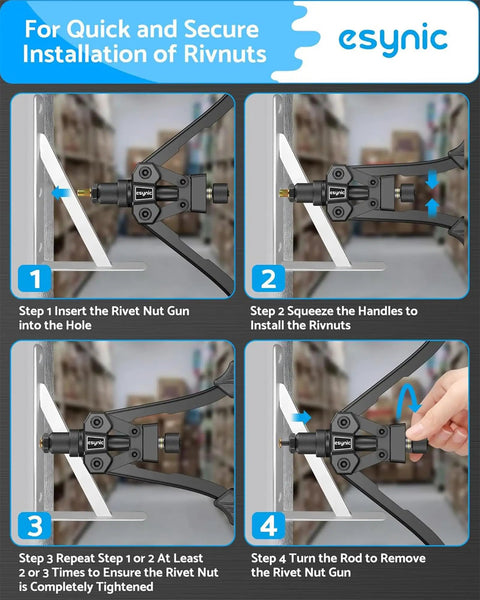 For Quick and Secure Installation of Rivnuts

esynic

esynic

1

Step 1 Insert the Rivet Nut Gun into the Hole

esynic

2

Step 2 Squeeze the Handles to Install the Rivnuts

esynic

3

Step 3 Repeat Step 1 or 2 At Least 2 or 3 Times to Ensure the Rivet Nut is Completely Tightened

esynic

4

Step 4 Turn the Rod to Remove the Rivet Nut Gun