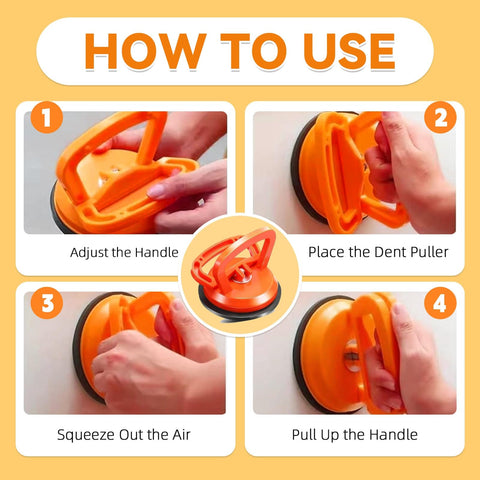 HOW TO USE

1
Adjust the Handle

2
Place the Dent Puller

3
Squeeze Out the Air

4
Pull Up the Handle