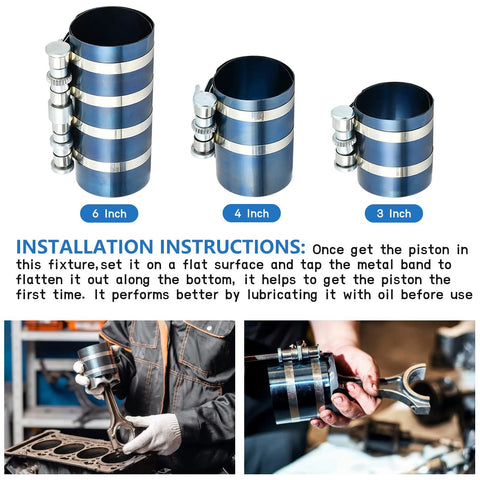 6 Inch

4 Inch

3 Inch

INSTALLATION INSTRUCTIONS: Once get the piston in this fixture,set it on a flat surface and tap the metal band to flatten it out along the bottom, it helps to get the piston the first time. It performs better by lubricating it with oil before use