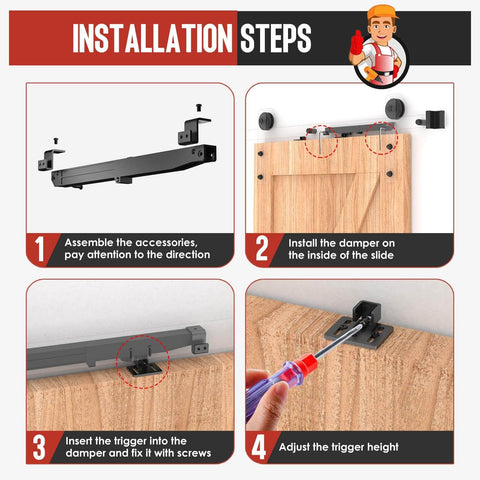 INSTALLATION STEPS

1 Assemble the accessories, pay attention to the direction

2 Install the damper on the inside of the slide

3 Insert the trigger into the damper and fix it with screws

4 Adjust the trigger height