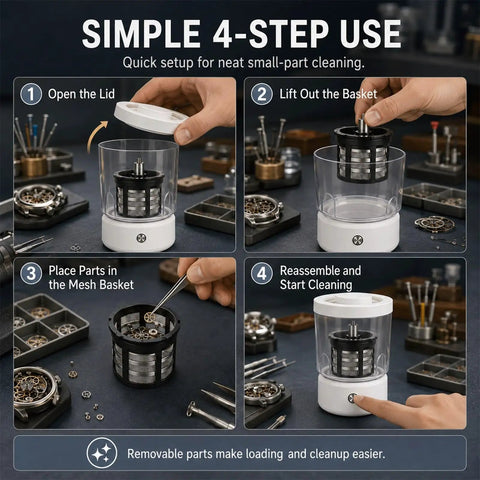 SIMPLE 4-STEP USE

Quick setup for neat small-part cleaning.

1 Open the Lid

2 Lift Out the Basket

3 Place Parts in the Mesh Basket

4 Reassemble and Start Cleaning

Removable parts make loading and cleanup easier.