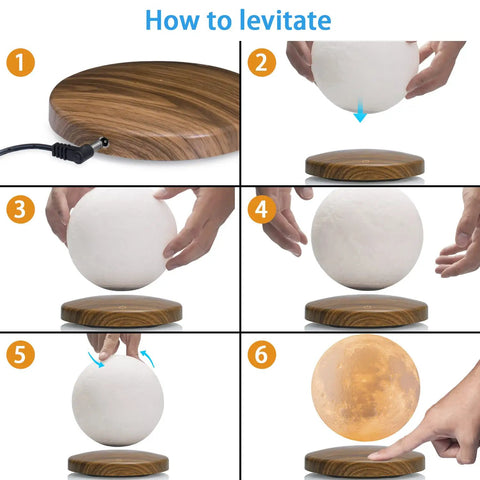 How to levitate

1

2

3

4

5

6