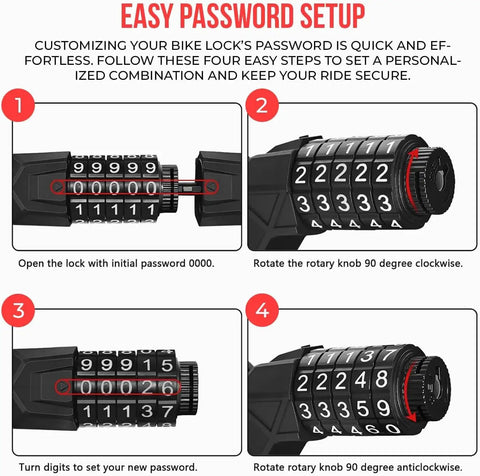 EASY PASSWORD SETUP

CUSTOMIZING YOUR BIKE LOCK'S PASSWORD IS QUICK AND EFFORTLESS. FOLLOW THESE FOUR EASY STEPS TO SET A PERSONALIZED COMBINATION AND KEEP YOUR RIDE SECURE.

1

99999
00000
11111

Open the lock with initial password 0000.

2

11111
22222
33333
44444

Rotate the rotary knob 90 degree clockwise.

3

99915
00026
11137

Turn digits to set your new password.

4

11137
22248
33359
44460

Rotate rotary knob 90 degree anticlockwise.