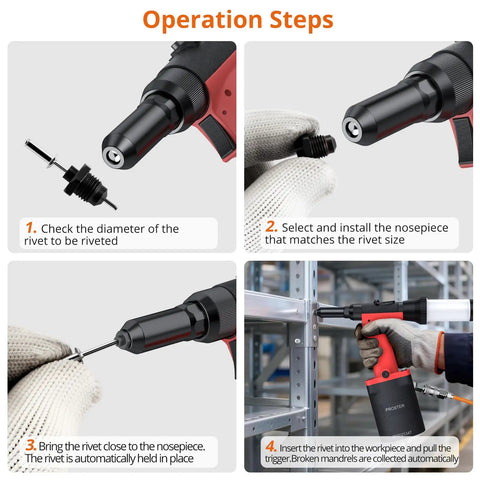 Operation Steps

1. Check the diameter of the rivet to be riveted

2. Select and install the nosepiece that matches the rivet size

3. Bring the rivet close to the nosepiece. The rivet is automatically held in place

PROSTER

4. Insert the rivet into the workpiece and pull the trigger.Broken mandrels are collected automatically