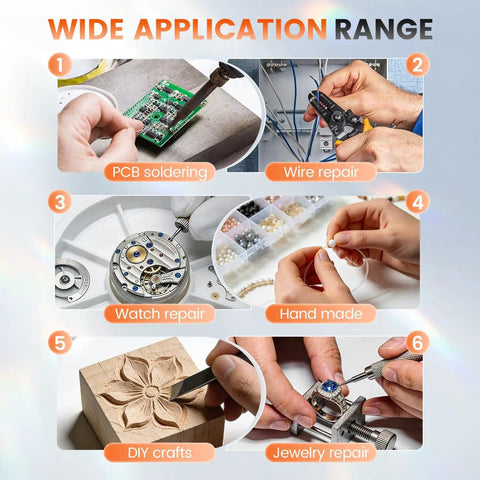 WIDE APPLICATION RANGE

1

PCB soldering

2

Wire repair

3

Watch repair

4

Hand made

5

DIY crafts

6

Jewelry repair