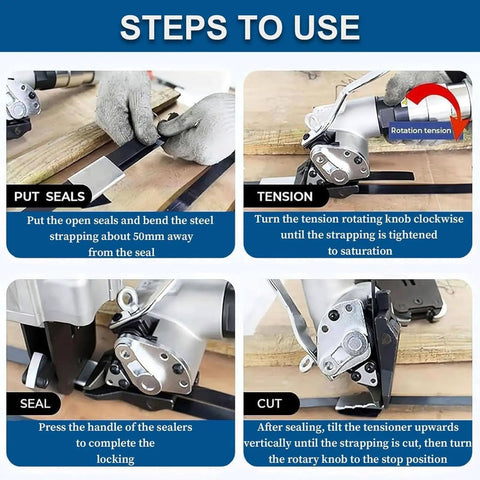 STEPS TO USE

PUT SEALS

Put the open seals and bend the steel strapping about 50mm away from the seal

Rotation tension

TENSION

Turn the tension rotating knob clockwise until the strapping is tightened to saturation

SEAL

Press the handle of the sealers to complete the locking

CUT

After sealing, tilt the tensioner upwards vertically until the strapping is cut, then turn the rotary knob to the stop position