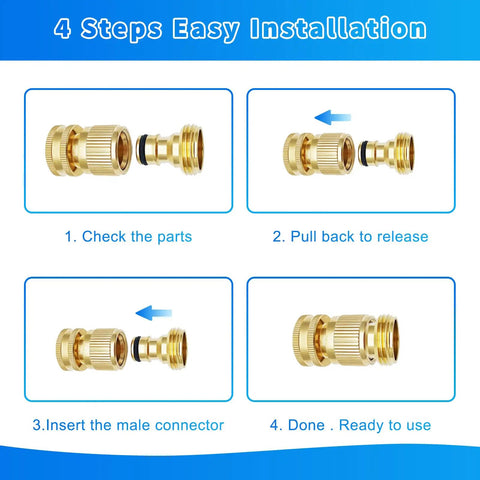 4 Steps Easy Installation

1. Check the parts

2. Pull back to release

3.Insert the male connector

4. Done . Ready to use