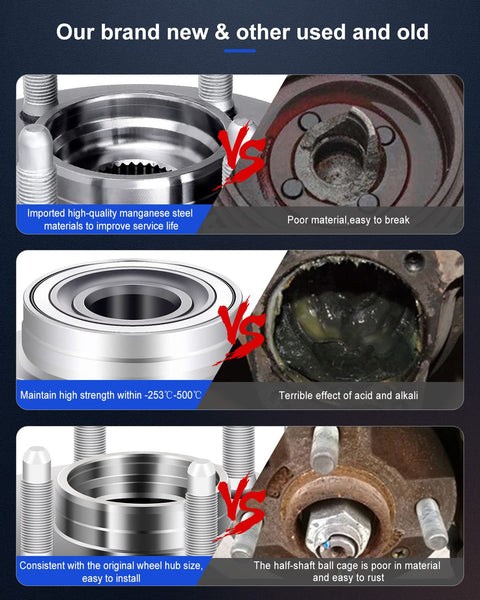 Our brand new & other used and old

VS

Imported high-quality manganese steel materials to improve service life

Poor material,easy to break

VS

Maintain high strength within -253℃-500℃

Terrible effect of acid and alkali

VS

Consistent with the original wheel hub size, easy to install

The half-shaft ball cage is poor in material and easy to rust