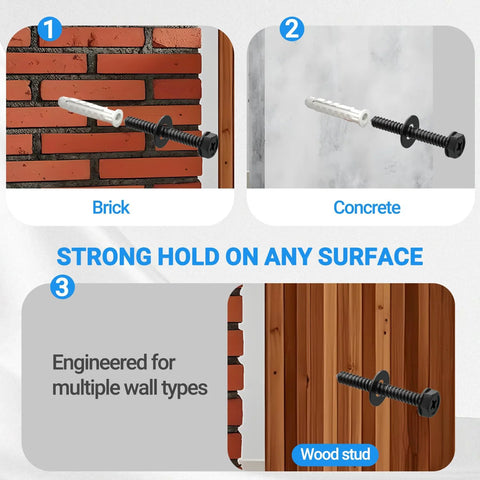 1

Brick

2

Concrete

STRONG HOLD ON ANY SURFACE

3

Engineered for multiple wall types

Wood stud