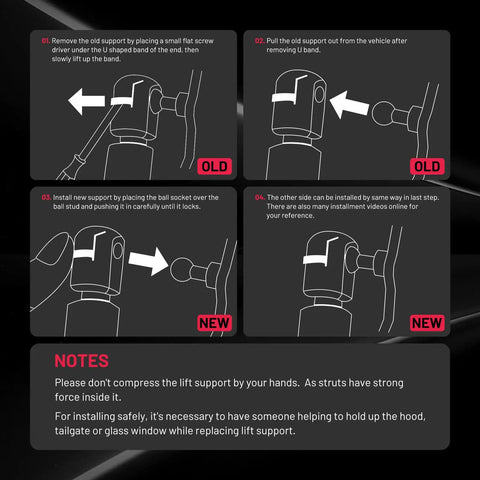 01. Remove the old support by placing a small flat screw driver under the U shaped band of the end, then slowly lift up the band.

OLD

02. Pull the old support out from the vehicle after removing U band.

OLD

03. Install new support by placing the ball socket over the ball stud and pushing it in carefully until it locks.

NEW

04. The other side can be installed by same way in last step. There are also many installment videos online for your reference.

NEW

NOTES

Please don't compress the lift support by your hands. As struts have strong force inside it.

For installing safely, it's necessary to have someone helping to hold up the hood, tailgate or glass window while replacing lift support.