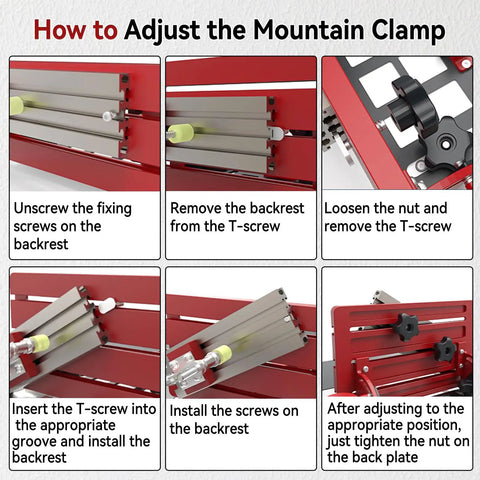 How to Adjust the Mountain Clamp

Unscrew the fixing screws on the backrest

Remove the backrest from the T-screw

Loosen the nut and remove the T-screw

Insert the T-screw into the appropriate groove and install the backrest

Install the screws on the backrest

After adjusting to the appropriate position, just tighten the nut on the back plate