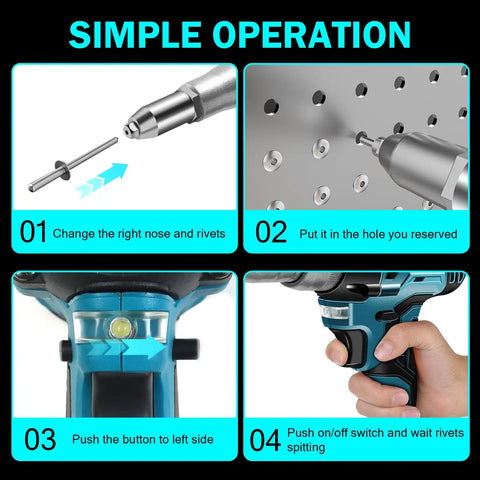 SIMPLE OPERATION

01 Change the right nose and rivets

02 Put it in the hole you reserved

03 Push the button to left side

04 Push on/off switch and wait rivets spitting