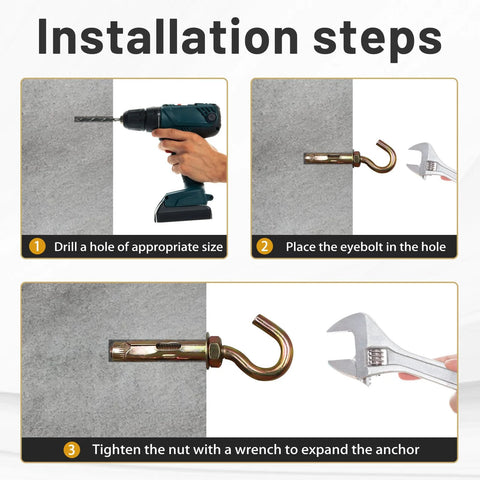 Installation steps

1 Drill a hole of appropriate size

2 Place the eyebolt in the hole

3 Tighten the nut with a wrench to expand the anchor