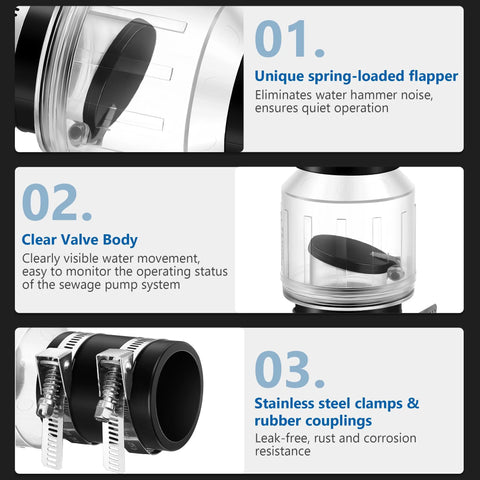 01.

Unique spring-loaded flapper

Eliminates water hammer noise, ensures quiet operation

02.

Clear Valve Body

Clearly visible water movement, easy to monitor the operating status of the sewage pump system

03.

Stainless steel clamps & rubber couplings

Leak-free, rust and corrosion resistance