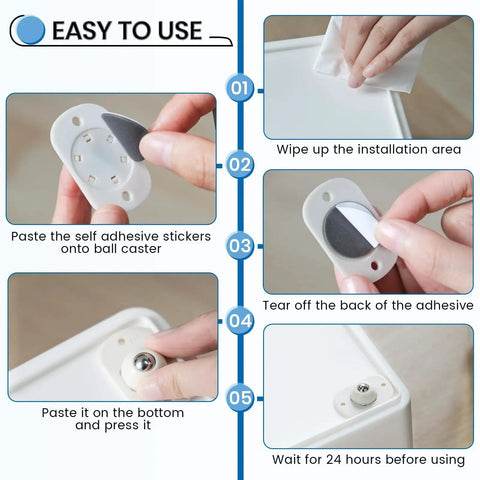 EASY TO USE

01

Wipe up the installation area

02

Paste the self adhesive stickers onto ball caster

03

Tear off the back of the adhesive

04

Paste it on the bottom and press it

05

Wait for 24 hours before using