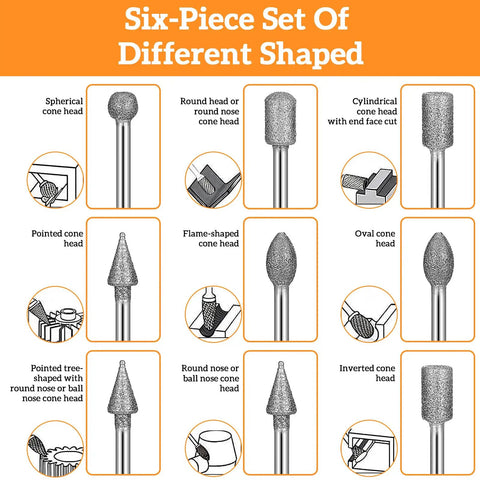 Six-Piece Set Of Different Shaped

Spherical cone head

Round head or round nose cone head

Cylindrical cone head with end face cut

Pointed cone head

Flame-shaped cone head

Oval cone head

Pointed tree-shaped with round nose or ball nose cone head

Round nose or ball nose cone head

Inverted cone head