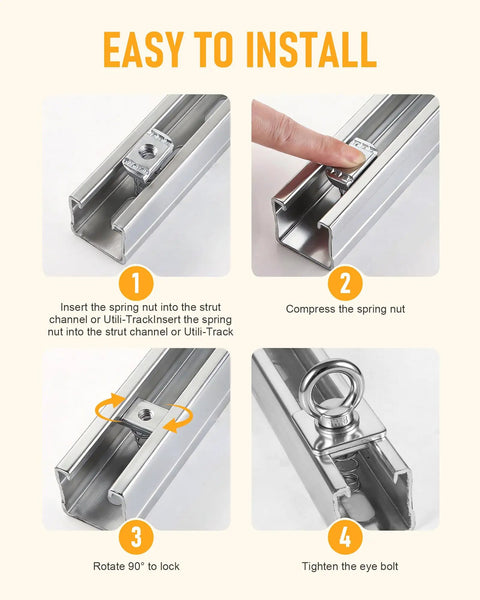 EASY TO INSTALL

1

Insert the spring nut into the strut channel or Utili-TrackInsert the spring nut into the strut channel or Utili-Track

2

Compress the spring nut

3

Rotate 90° to lock

4

Tighten the eye bolt