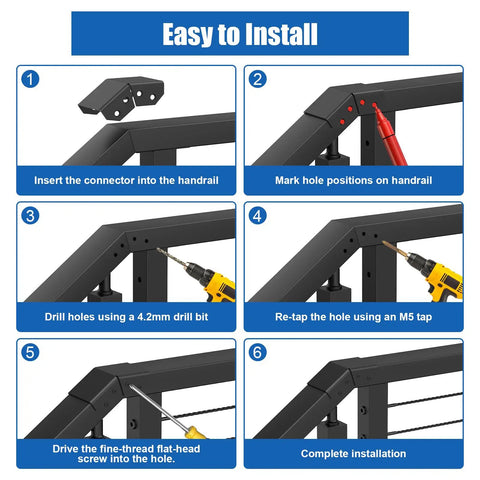 Easy to Install

1
Insert the connector into the handrail

2
Mark hole positions on handrail

3
Drill holes using a 4.2mm drill bit

4
Re-tap the hole using an M5 tap

5
Drive the fine-thread flat-head screw into the hole.

6
Complete installation