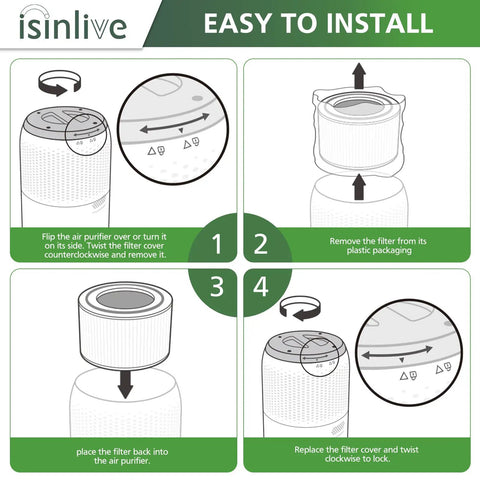 isinlive

EASY TO INSTALL

Flip the air purifier over or turn it on its side. Twist the filter cover counterclockwise and remove it.

1

2

Remove the filter from its plastic packaging

3

4

place the filter back into the air purifier.

Replace the filter cover and twist clockwise to lock.