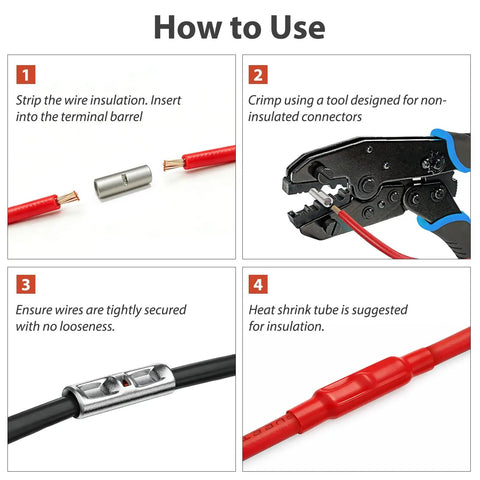 How to Use

1

Strip the wire insulation. Insert into the terminal barrel

2

Crimp using a tool designed for non-insulated connectors

3

Ensure wires are tightly secured with no looseness.

4

Heat shrink tube is suggested for insulation.