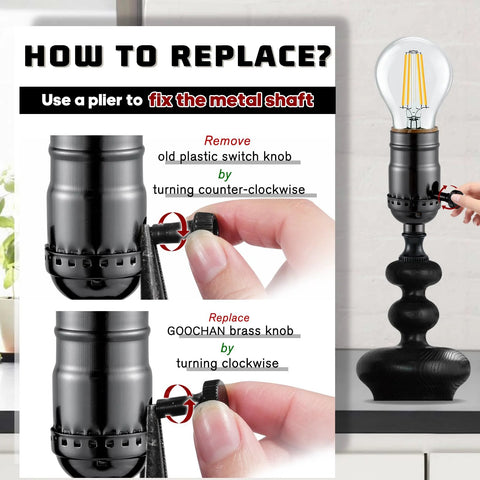 HOW TO REPLACE?

Use a plier to fix the metal shaft

Remove
old plastic switch knob
by
turning counter-clockwise

Replace
GOOCHAN brass knob
by
turning clockwise