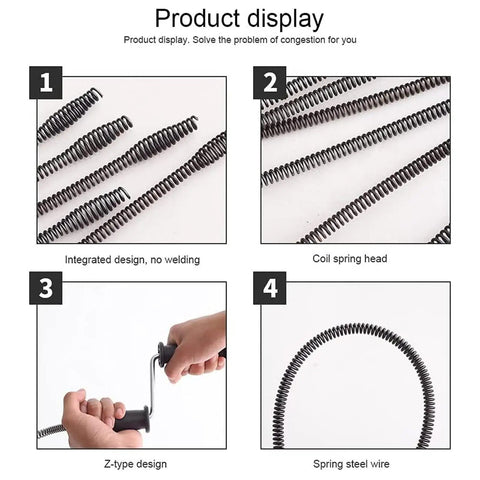 Product display

Product display. Solve the problem of congestion for you

1

Integrated design, no welding

2

Coil spring head

3

Z-type design

4

Spring steel wire