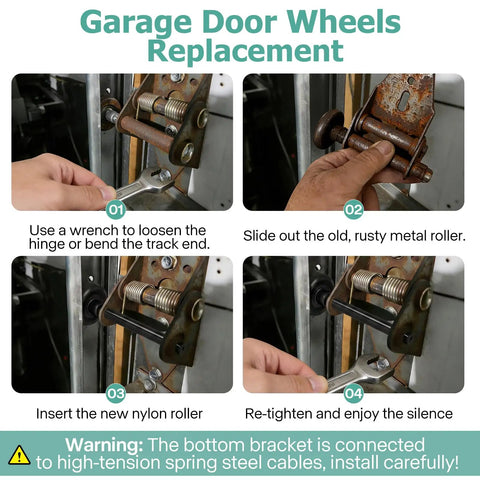 Garage Door Wheels Replacement

01
Use a wrench to loosen the hinge or bend the track end.

02
Slide out the old, rusty metal roller.

03
Insert the new nylon roller

04
Re-tighten and enjoy the silence

Warning: The bottom bracket is connected to high-tension spring steel cables, install carefully!