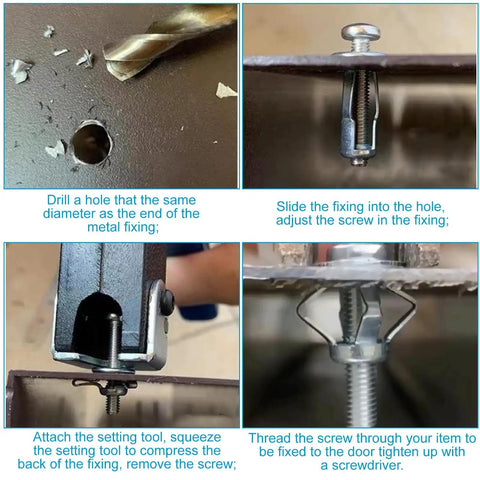 Drill a hole that the same diameter as the end of the metal fixing;

Slide the fixing into the hole, adjust the screw in the fixing;

Attach the setting tool, squeeze the setting tool to compress the back of the fixing, remove the screw;

Thread the screw through your item to be fixed to the door tighten up with a screwdriver.