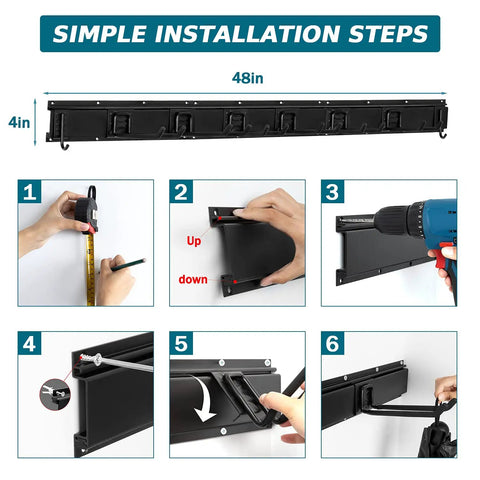 SIMPLE INSTALLATION STEPS

48in

4in

1

2

Up

down

3

4

5

6