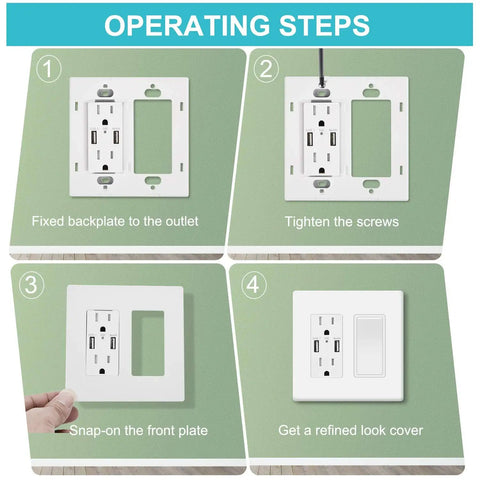 OPERATING STEPS

①

Fixed backplate to the outlet

②

Tighten the screws

③

Snap-on the front plate

④

Get a refined look cover