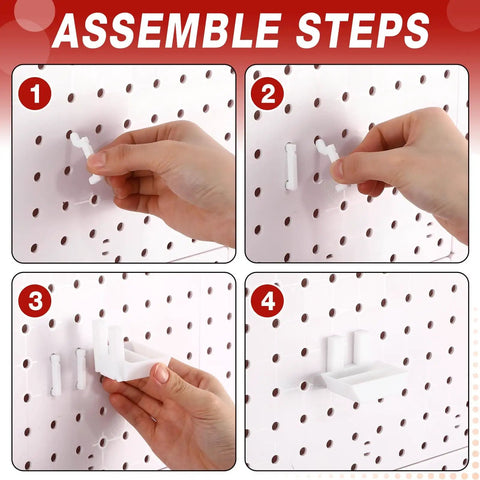 ASSEMBLE STEPS

1

2

3

4