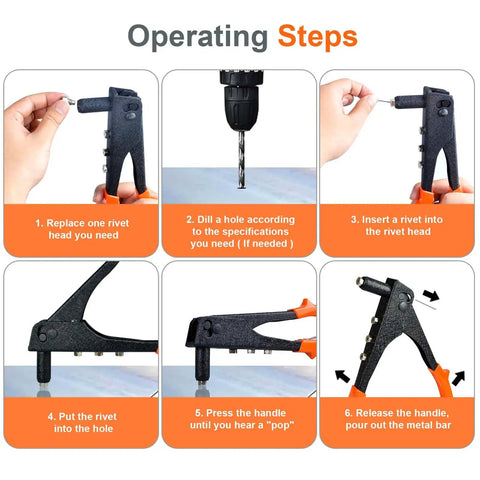 Operating Steps

1. Replace one rivet head you need

2. Dill a hole according to the specifications you need ( If needed )

3. Insert a rivet into the rivet head

4. Put the rivet into the hole

5. Press the handle until you hear a "pop"

6. Release the handle, pour out the metal bar