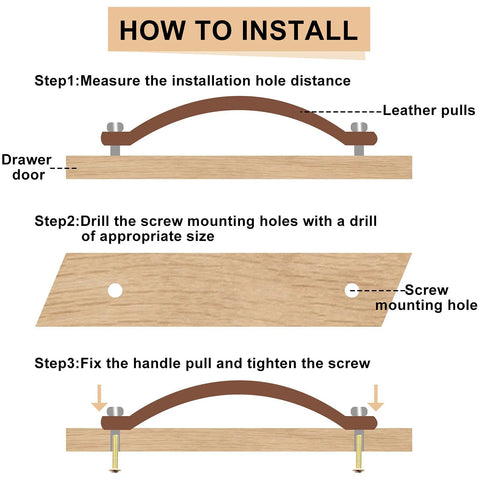 HOW TO INSTALL

Step1:Measure the installation hole distance

Leather pulls

Drawer door

Step2:Drill the screw mounting holes with a drill of appropriate size

Screw mounting hole

Step3:Fix the handle pull and tighten the screw