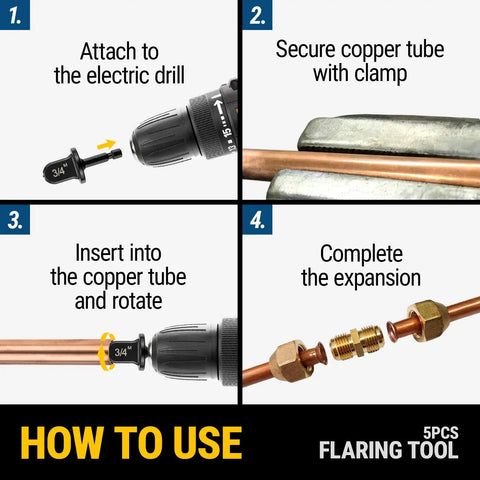 1.

Attach to the electric drill

3/4"

13 15

2.

Secure copper tube with clamp

3.

Insert into the copper tube and rotate

3/4"

4.

Complete the expansion

HOW TO USE

5PCS FLARING TOOL