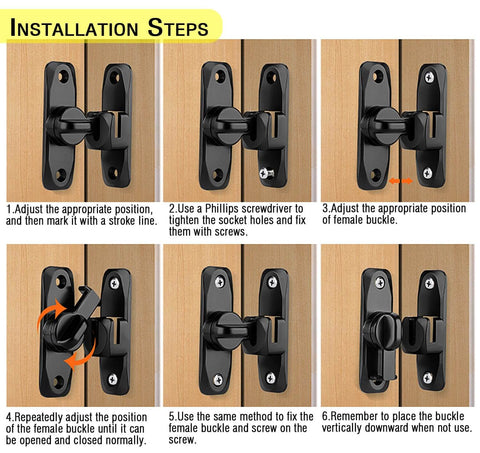 INSTALLATION STEPS

1.Adjust the appropriate position, and then mark it with a stroke line.

2.Use a Phillips screwdriver to tighten the socket holes and fix them with screws.

3.Adjust the appropriate position of female buckle.

4.Repeatedly adjust the position of the female buckle until it can be opened and closed normally.

5.Use the same method to fix the female buckle and screw on the screw.

6.Remember to place the buckle vertically downward when not use.