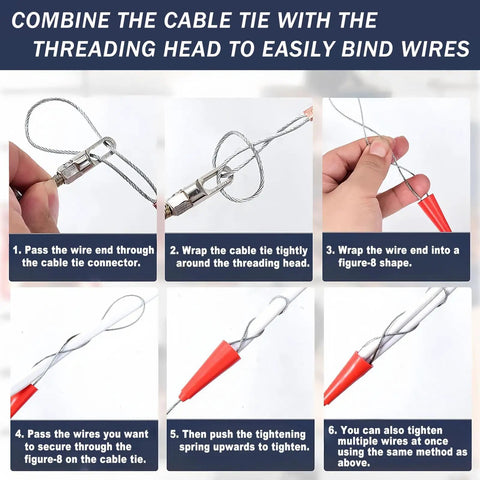 COMBINE THE CABLE TIE WITH THE THREADING HEAD TO EASILY BIND WIRES

1. Pass the wire end through the cable tie connector.

2. Wrap the cable tie tightly around the threading head.

3. Wrap the wire end into a figure-8 shape.

4. Pass the wires you want to secure through the figure-8 on the cable tie.

5. Then push the tightening spring upwards to tighten.

6. You can also tighten multiple wires at once using the same method as above.