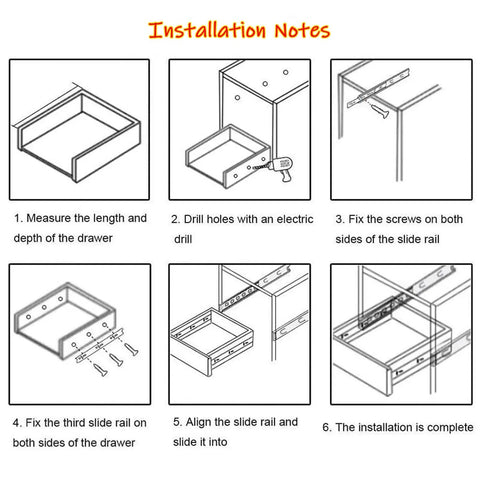 Installation Notes

1. Measure the length and depth of the drawer

2. Drill holes with an electric drill

3. Fix the screws on both sides of the slide rail

4. Fix the third slide rail on both sides of the drawer

5. Align the slide rail and slide it into

6. The installation is complete