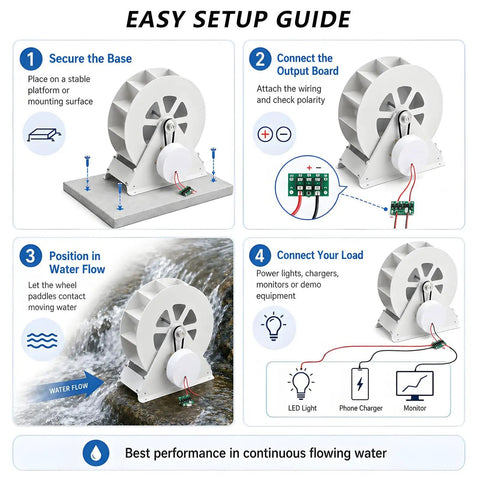 EASY SETUP GUIDE

1 Secure the Base

Place on a stable platform or mounting surface

2 Connect the Output Board

Attach the wiring and check polarity

+ −

+ −

3 Position in Water Flow

Let the wheel paddles contact moving water

WATER FLOW

4 Connect Your Load

Power lights, chargers, monitors or demo equipment

LED Light

Phone Charger

Monitor

Best performance in continuous flowing water