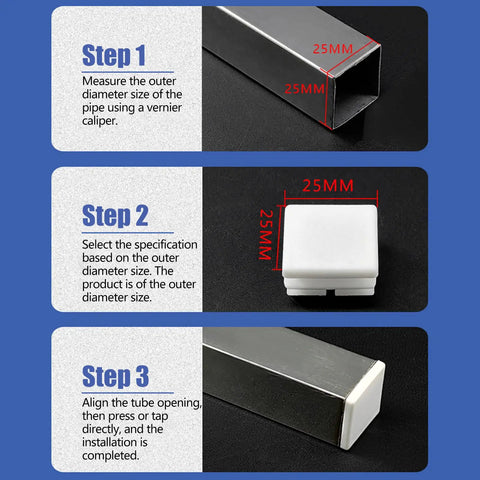 Step 1

Measure the outer diameter size of the pipe using a vernier caliper.

25MM

25MM

Step 2

Select the specification based on the outer diameter size. The product is of the outer diameter size.

25MM

25MM

Step 3

Align the tube opening, then press or tap directly, and the installation is completed.