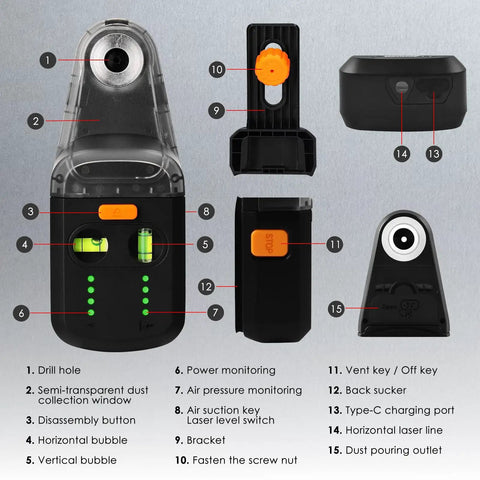 1
2
3
4
5
6
7
8
9
10
11
12
13
14
15
STOP

1. Drill hole
2. Semi-transparent dust collection window
3. Disassembly button
4. Horizontal bubble
5. Vertical bubble

6. Power monitoring
7. Air pressure monitoring
8. Air suction key Laser level switch
9. Bracket
10. Fasten the screw nut

11. Vent key / Off key
12. Back sucker
13. Type-C charging port
14. Horizontal laser line
15. Dust pouring outlet