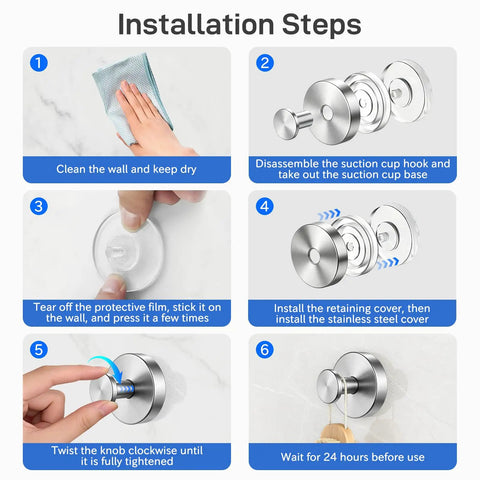 Installation Steps

1

Clean the wall and keep dry

2

Disassemble the suction cup hook and take out the suction cup base

3

Tear off the protective film, stick it on the wall, and press it a few times

4

Install the retaining cover, then install the stainless steel cover

5

Twist the knob clockwise until it is fully tightened

6

Wait for 24 hours before use