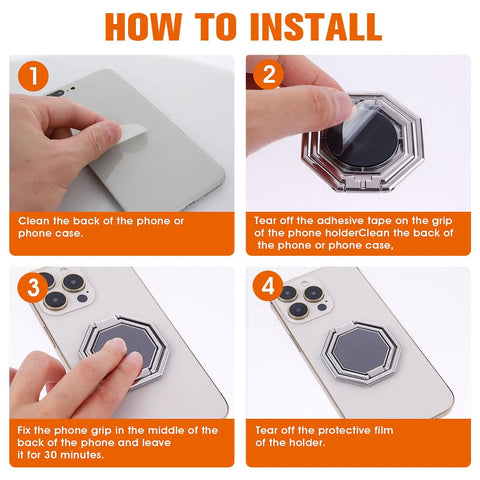 HOW TO INSTALL

1

Clean the back of the phone or phone case.

2

Tear off the adhesive tape on the grip of the phone holderClean the back of the phone or phone case,

3

Fix the phone grip in the middle of the back of the phone and leave it for 30 minutes.

4

Tear off the protective film of the holder.