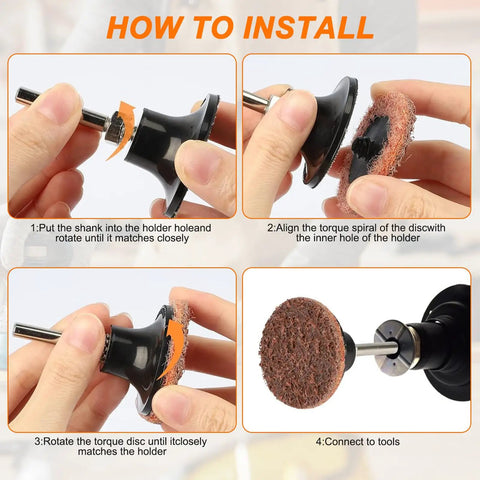 HOW TO INSTALL

1:Put the shank into the holder holeand rotate until it matches closely

2:Align the torque spiral of the discwith the inner hole of the holder

3:Rotate the torque disc until itclosely matches the holder

4:Connect to tools